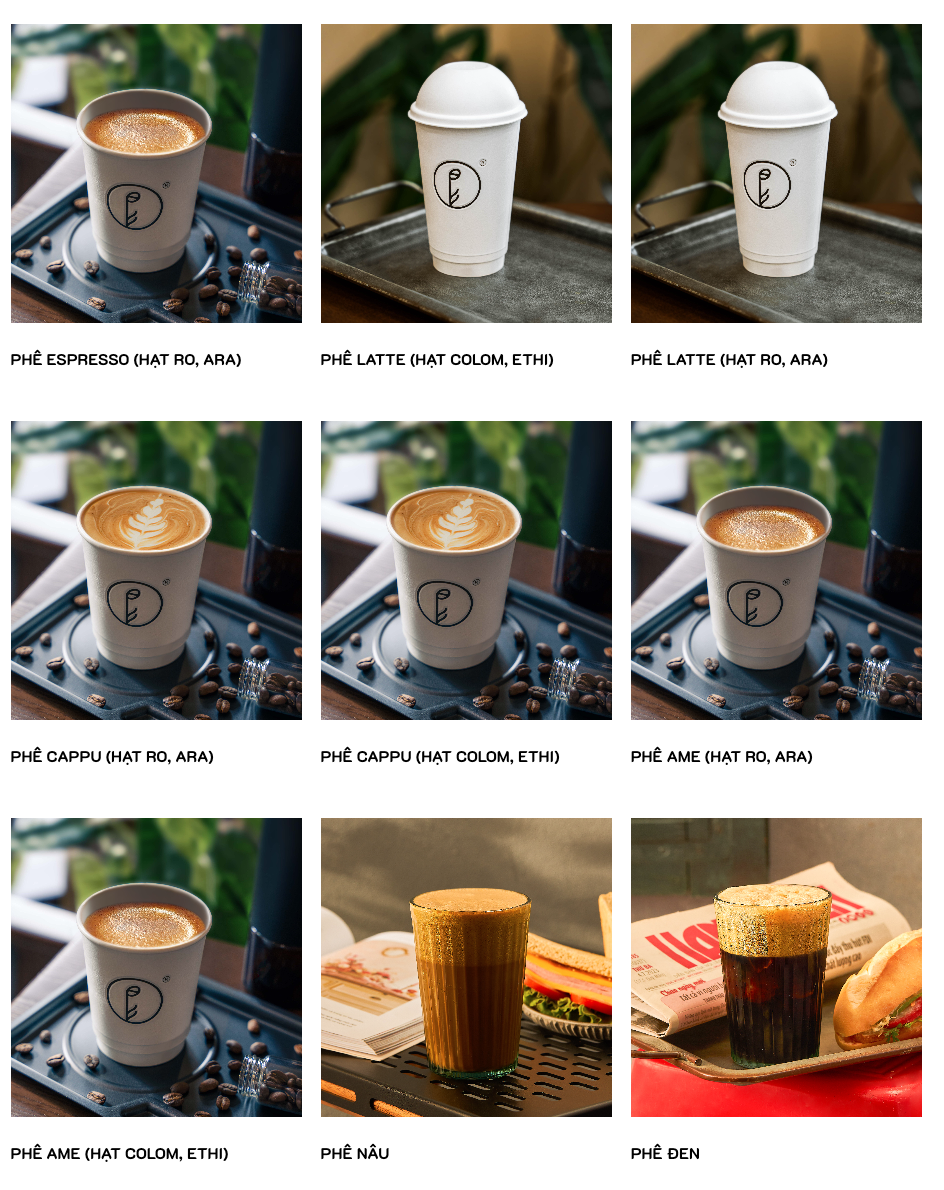 PHÊ ESPRESSO (HẠT RO, ARA)

PHÊ LATTE (HẠT COLOM, ETHI)

PHÊ LATTE (HẠT RO, ARA)

PHÊ CAPPU (HẠT RO, ARA)

PHÊ CAPPU (HẠT COLOM, ETHI)

PHÊ AME (HẠT RO, ARA)

PHÊ AME (HẠT COLOM, ETHI)

PHÊ NÂU

PHÊ ĐEN